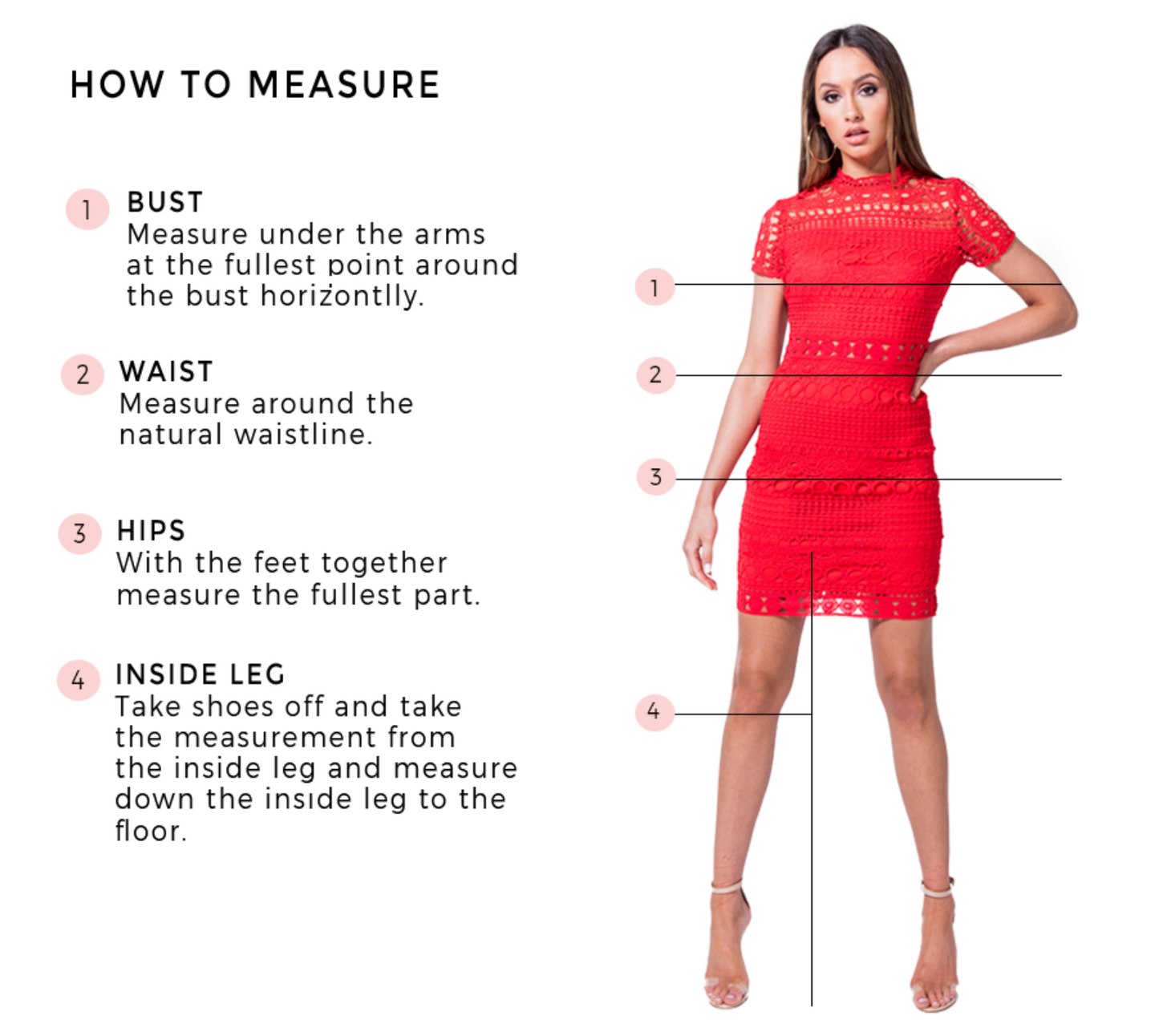 HOW TO MEASURE

1 BUST
Measure under the arms at the fullest point around the bust horizontlly.

2 WAIST
Measure around the natural waistline.

3 HIPS
With the feet together measure the fullest part.

4 INSIDE LEG
Take shoes off and take the measurement from the inside leg and measure down the inside leg to the floor.

1

2

3

4